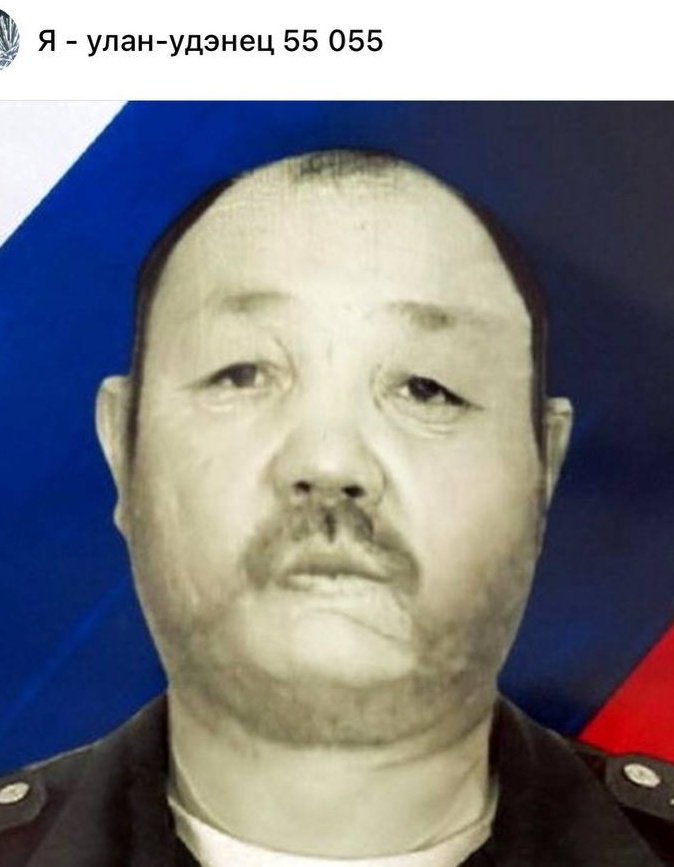 Я - улан-удэнец 55 055