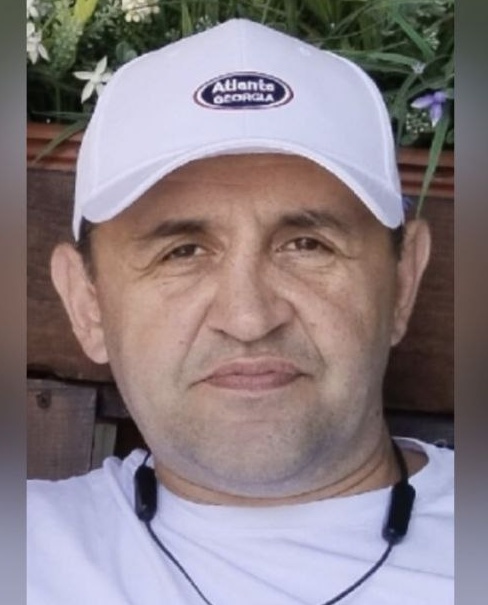 Atlanta
GEORGIA