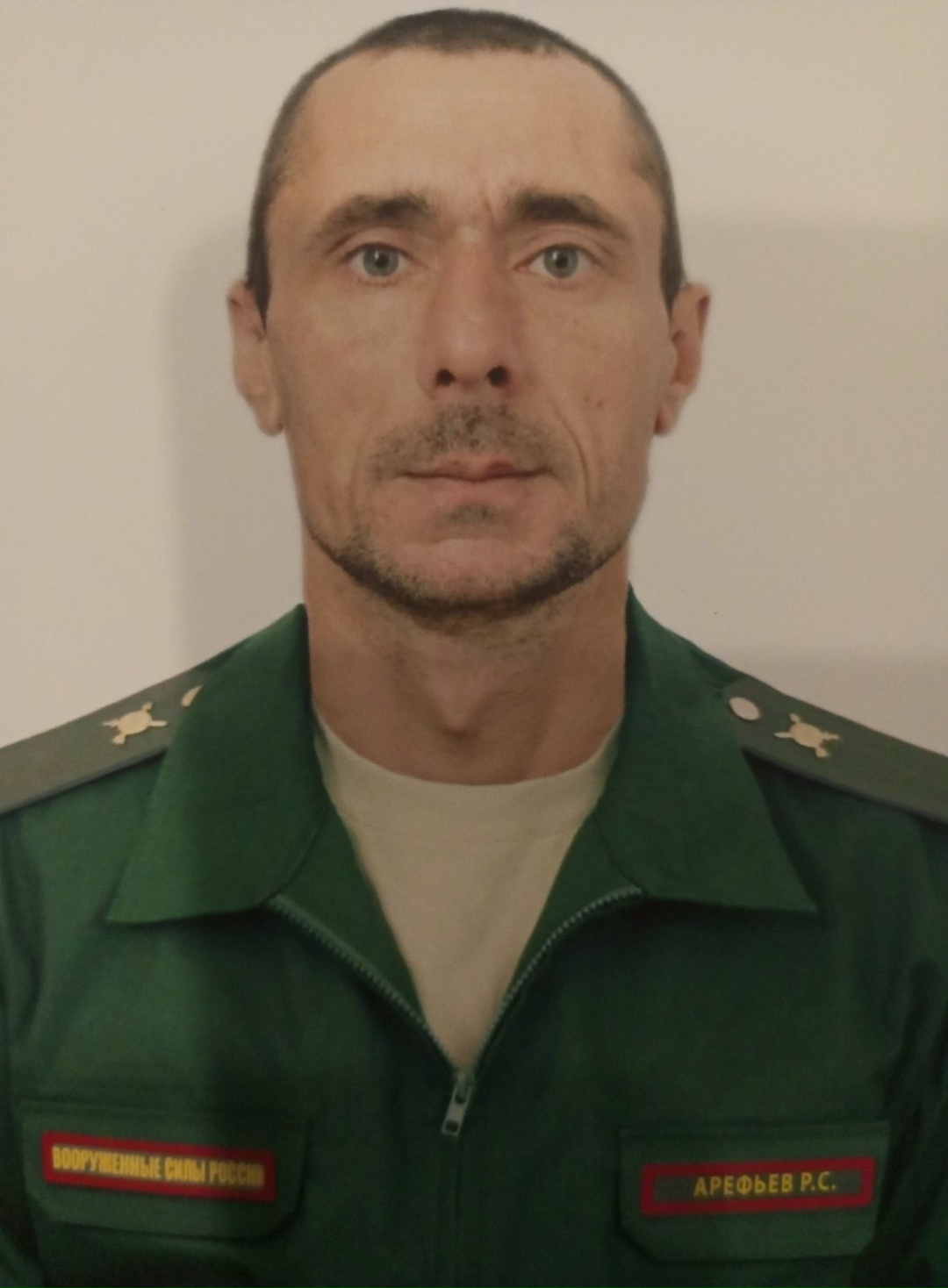 ВООРУЖЕННЫЕ СИЛЫ РОССИИ

АРЕФЬЕВ Р.С.