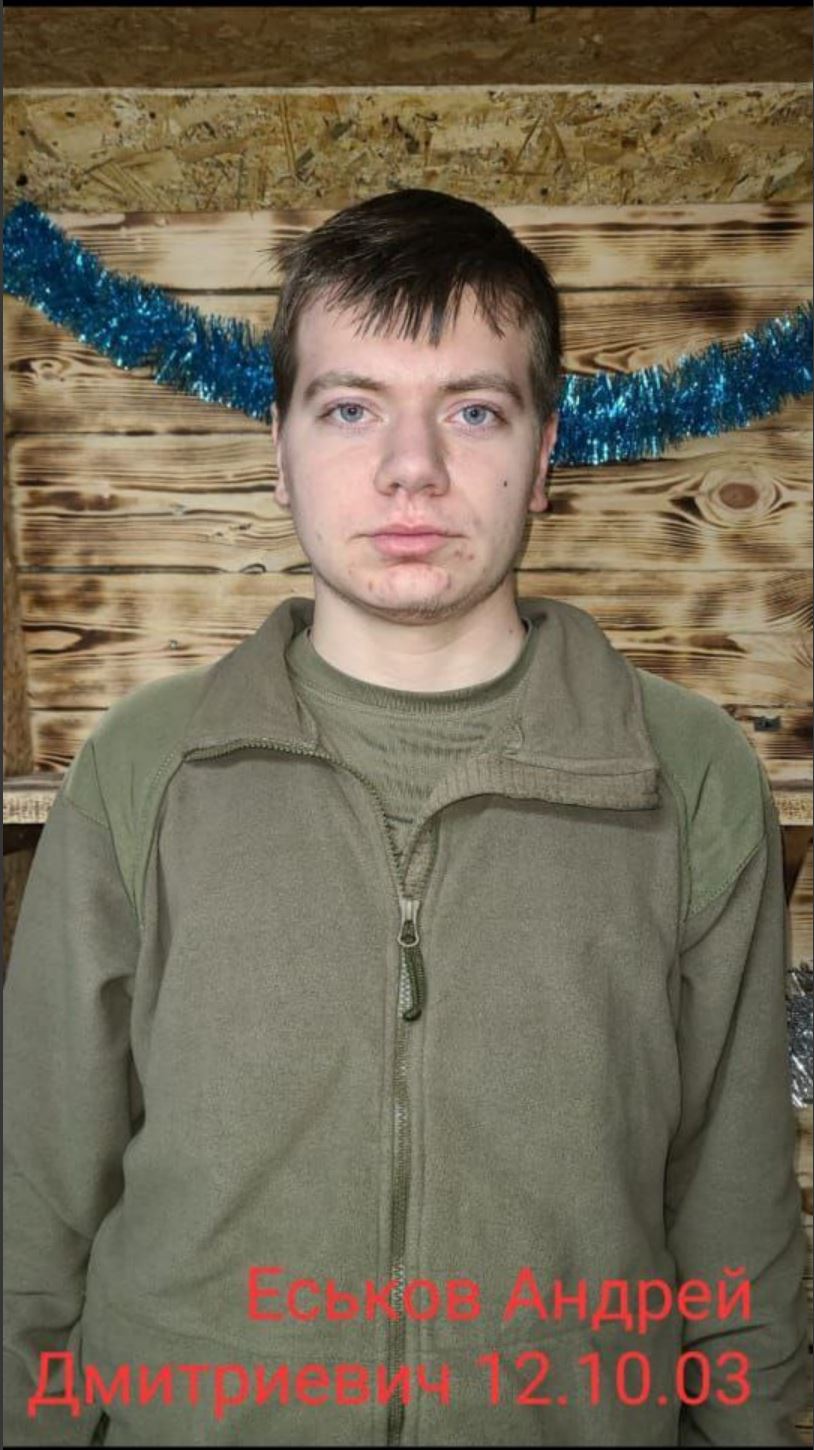 Еськов Андрей
Дмитриевич 12.10.03