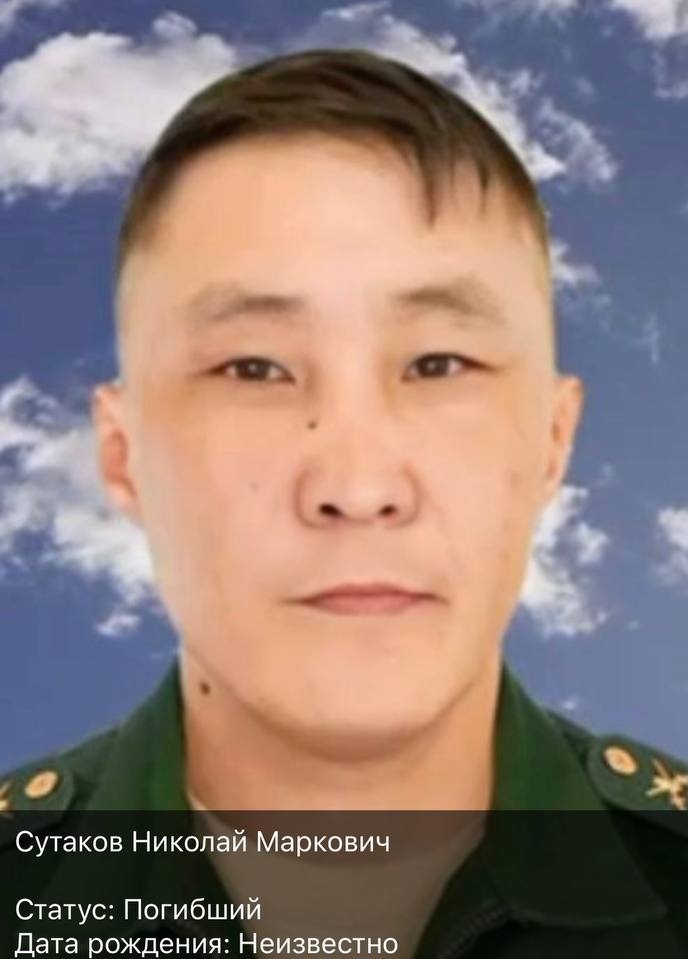 Сутаков Николай Маркович

Статус: Погибший
Дата рождения: Неизвестно