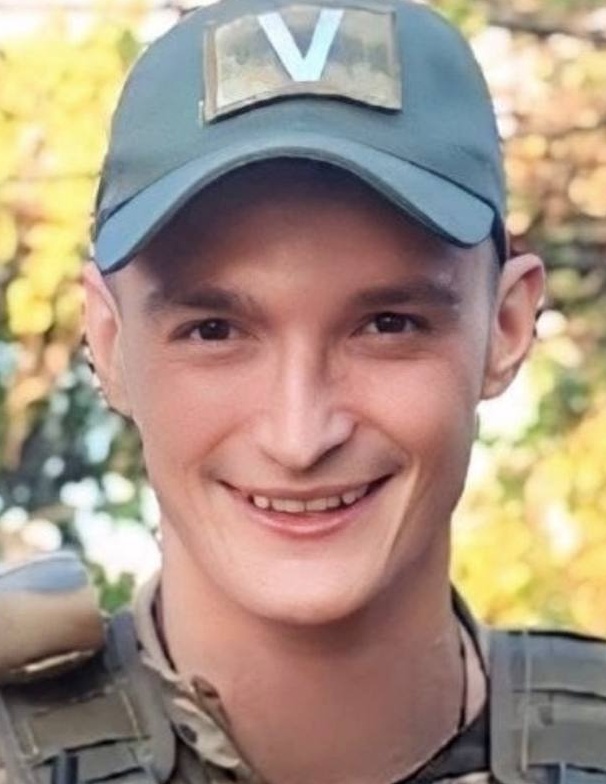 V