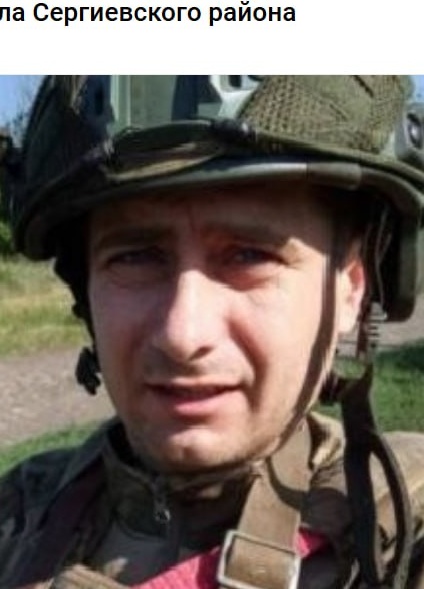 ла Сергиевского района