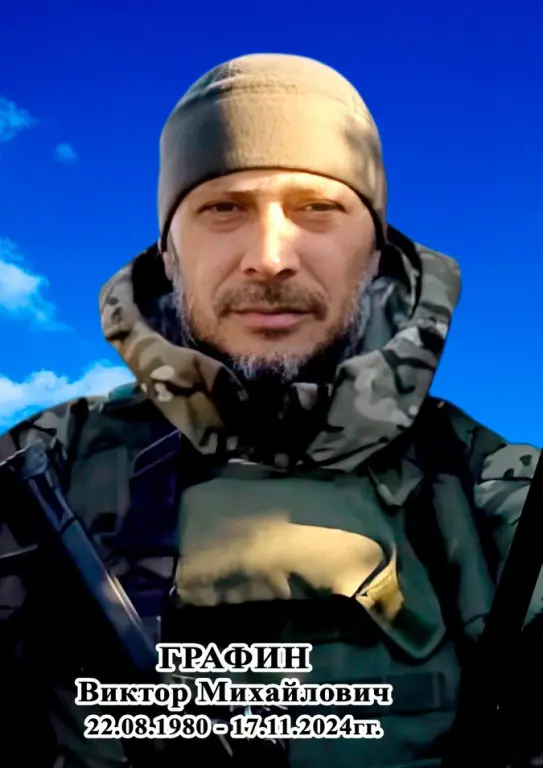 ГРАФИН
Виктор Михайлович
22.08.1980 - 17.11.2024гг.