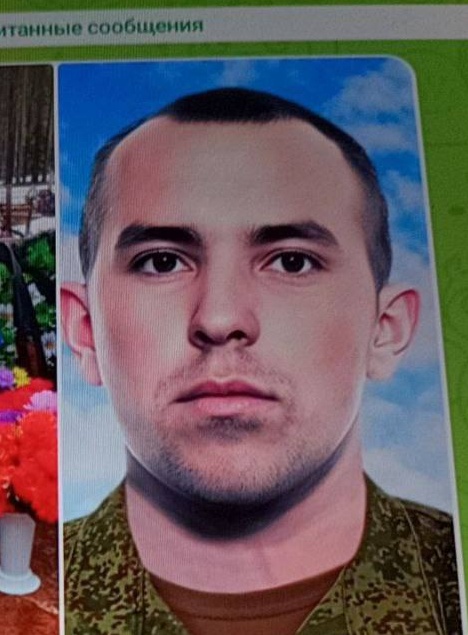 итанные сообщения