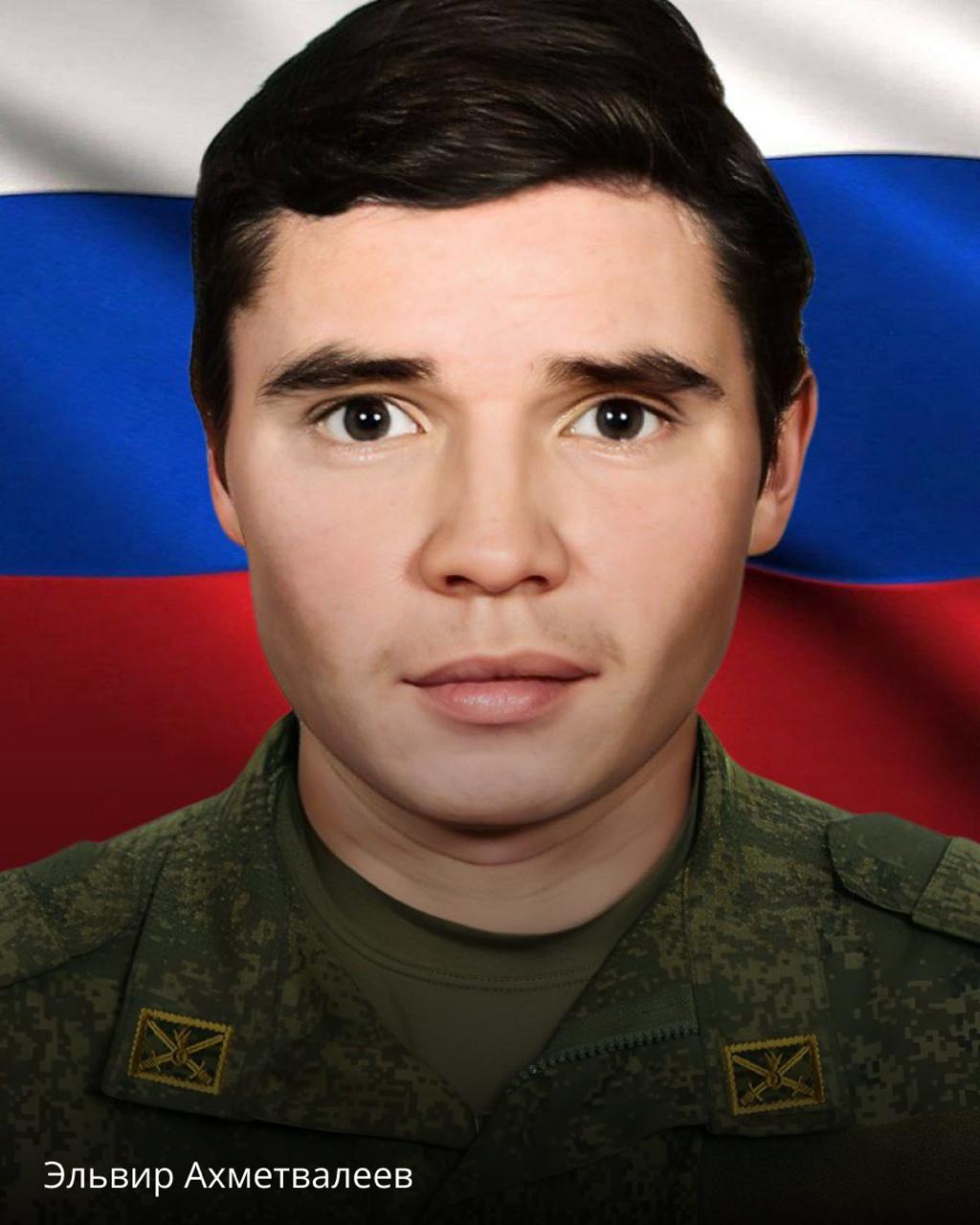 Эльвир Ахметвалеев