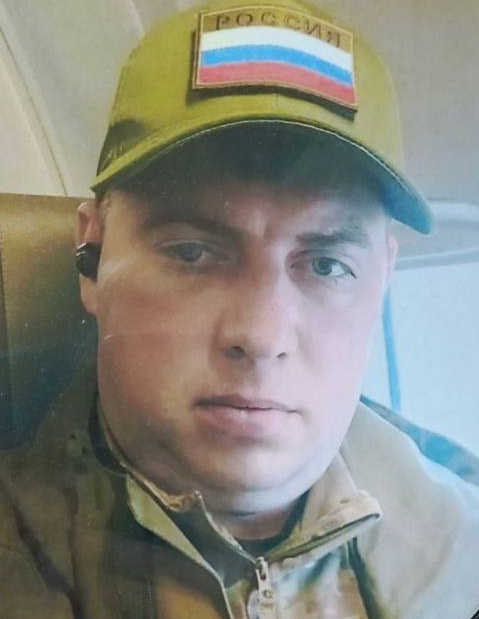 РОССИЯ