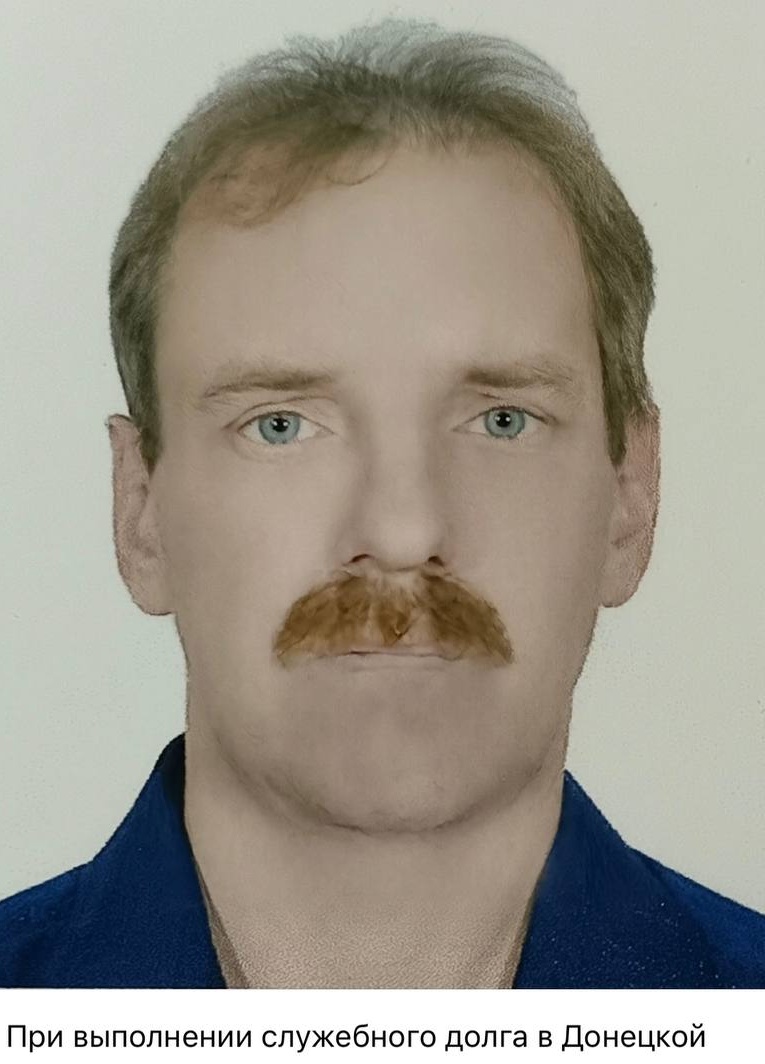 При выполнении служебного долга в Донецкой