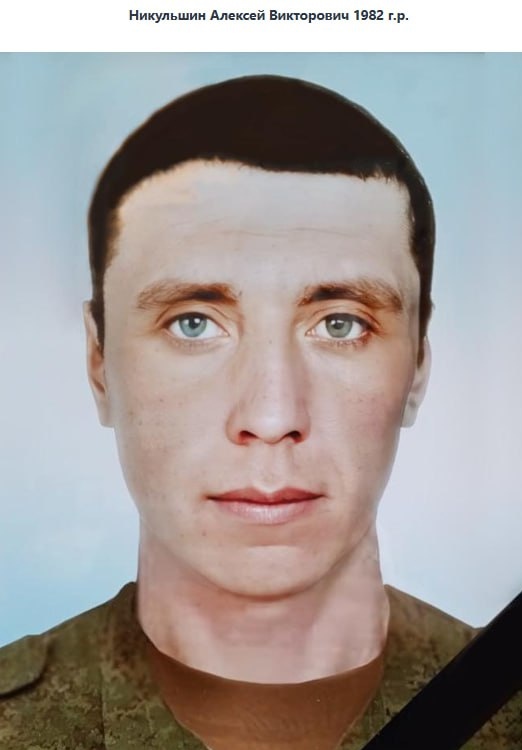 Никульшин Алексей Викторович 1982 г.р.