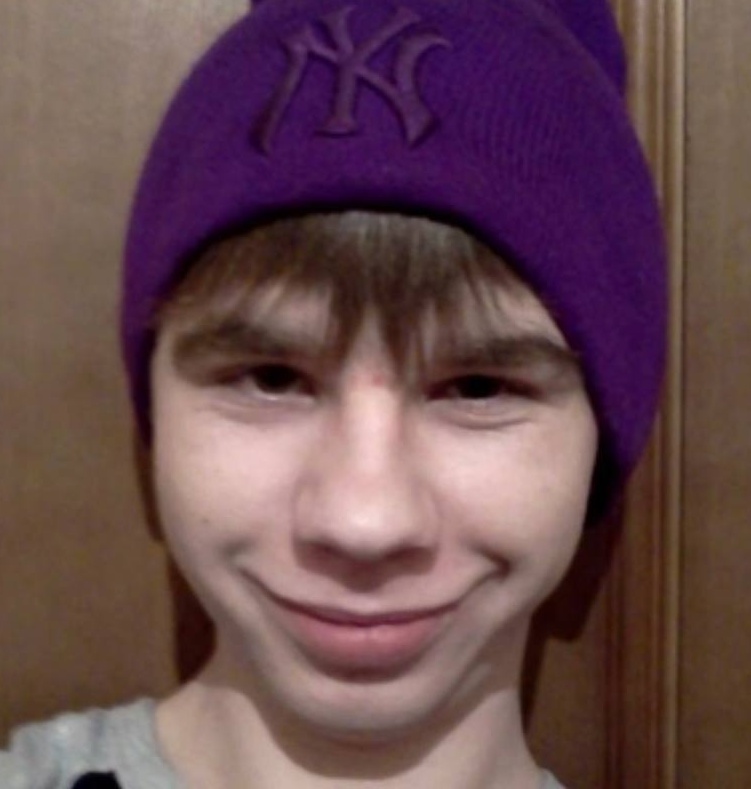 NY