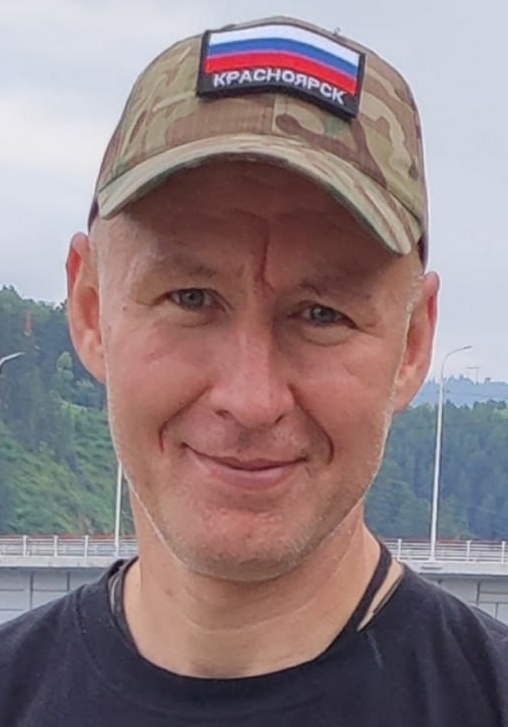 КРАСНОЯРСК