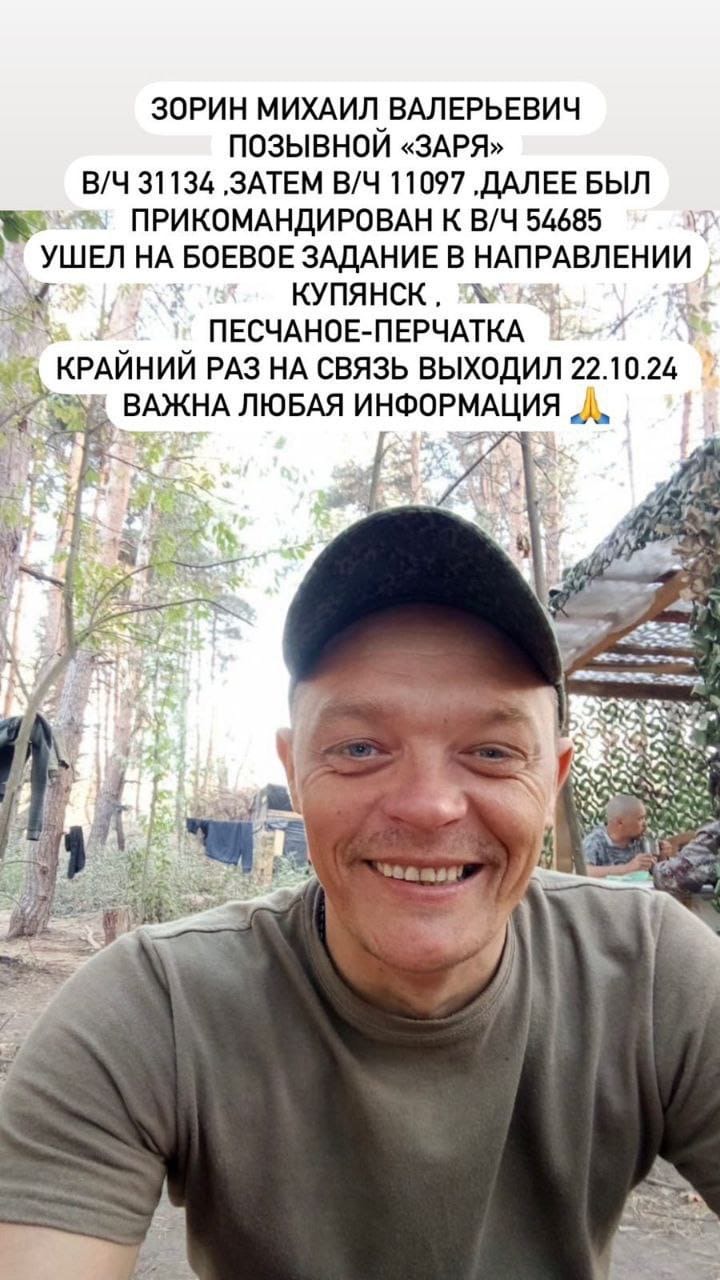 ЗОРИН МИХАИЛ ВАЛЕРЬЕВИЧ
ПОЗЫВНОЙ «ЗАРЯ»
В/Ч 31134 ,ЗАТЕМ В/Ч 11097 ,ДАЛЕЕ БЫЛ ПРИКОМАНДИРОВАН К В/Ч 54685
УШЕЛ НА БОЕВОЕ ЗАДАНИЕ В НАПРАВЛЕНИИ КУПЯНСК ,
ПЕСЧАНОЕ-ПЕРЧАТКА
КРАЙНИЙ РАЗ НА СВЯЗЬ ВЫХОДИЛ 22.10.24
ВАЖНА ЛЮБАЯ ИНФОРМАЦИЯ 🙏