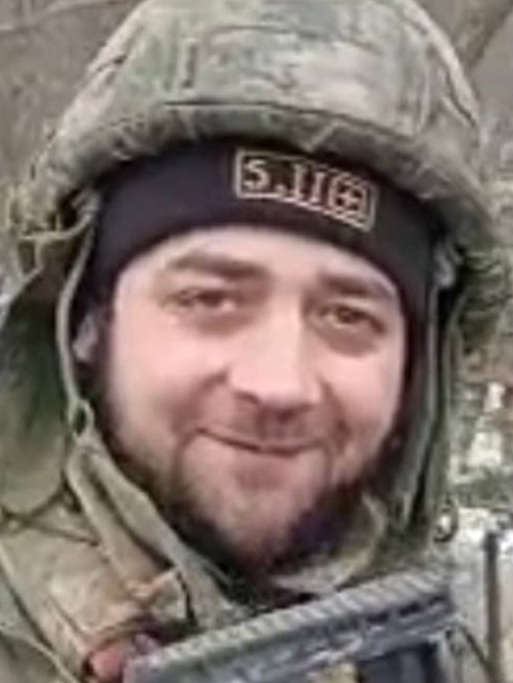 5.11