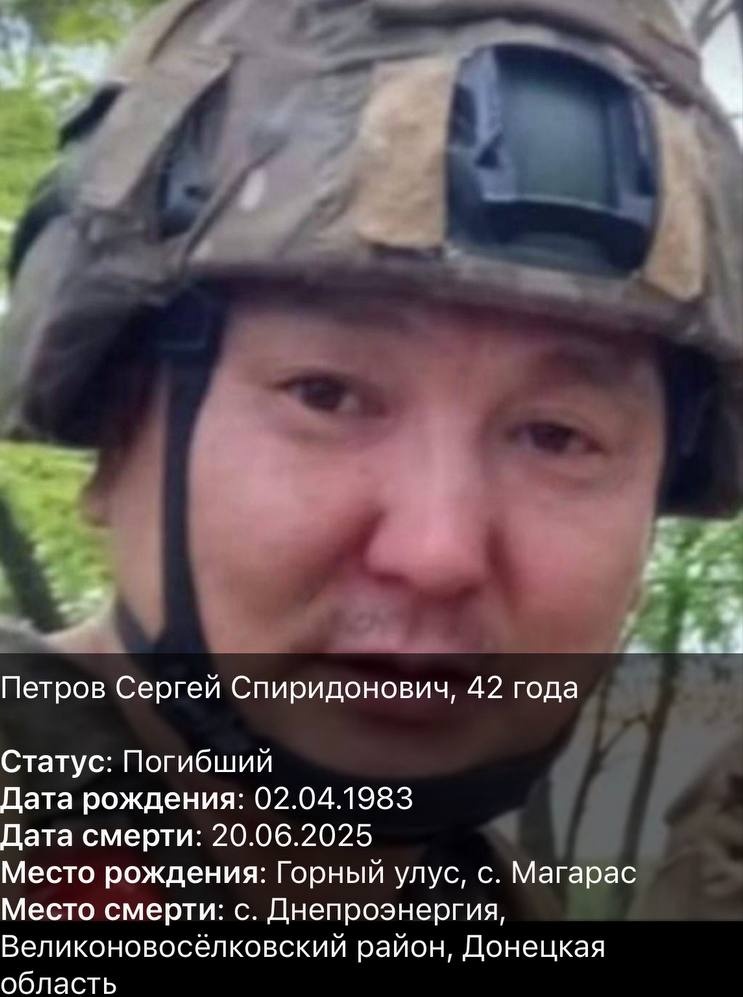 Петров Сергей Спиридонович, 42 года

Статус: Погибший
Дата рождения: 02.04.1983
Дата смерти: 20.06.2025
Место рождения: Горный улус, с. Магарас
Место смерти: с. Днепроэнергия, Великоновосёлковский район, Донецкая область