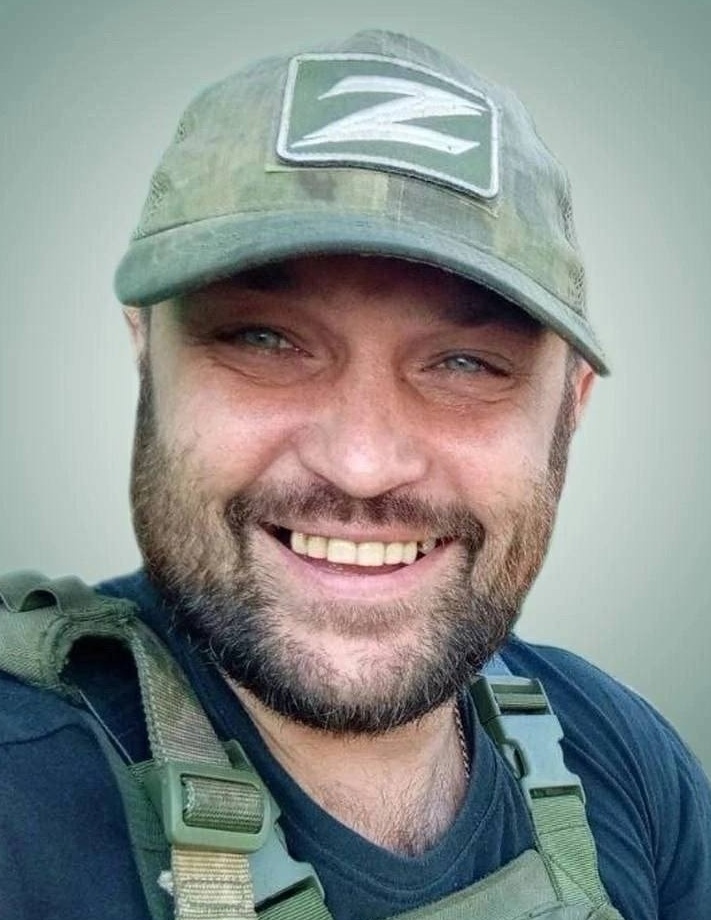 Z