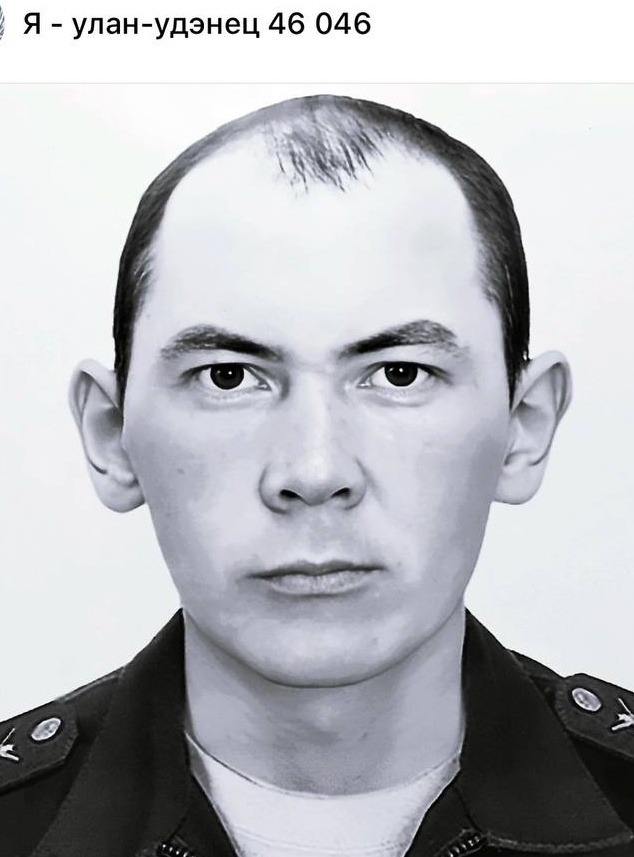 Я - улан-удэнец 46 046