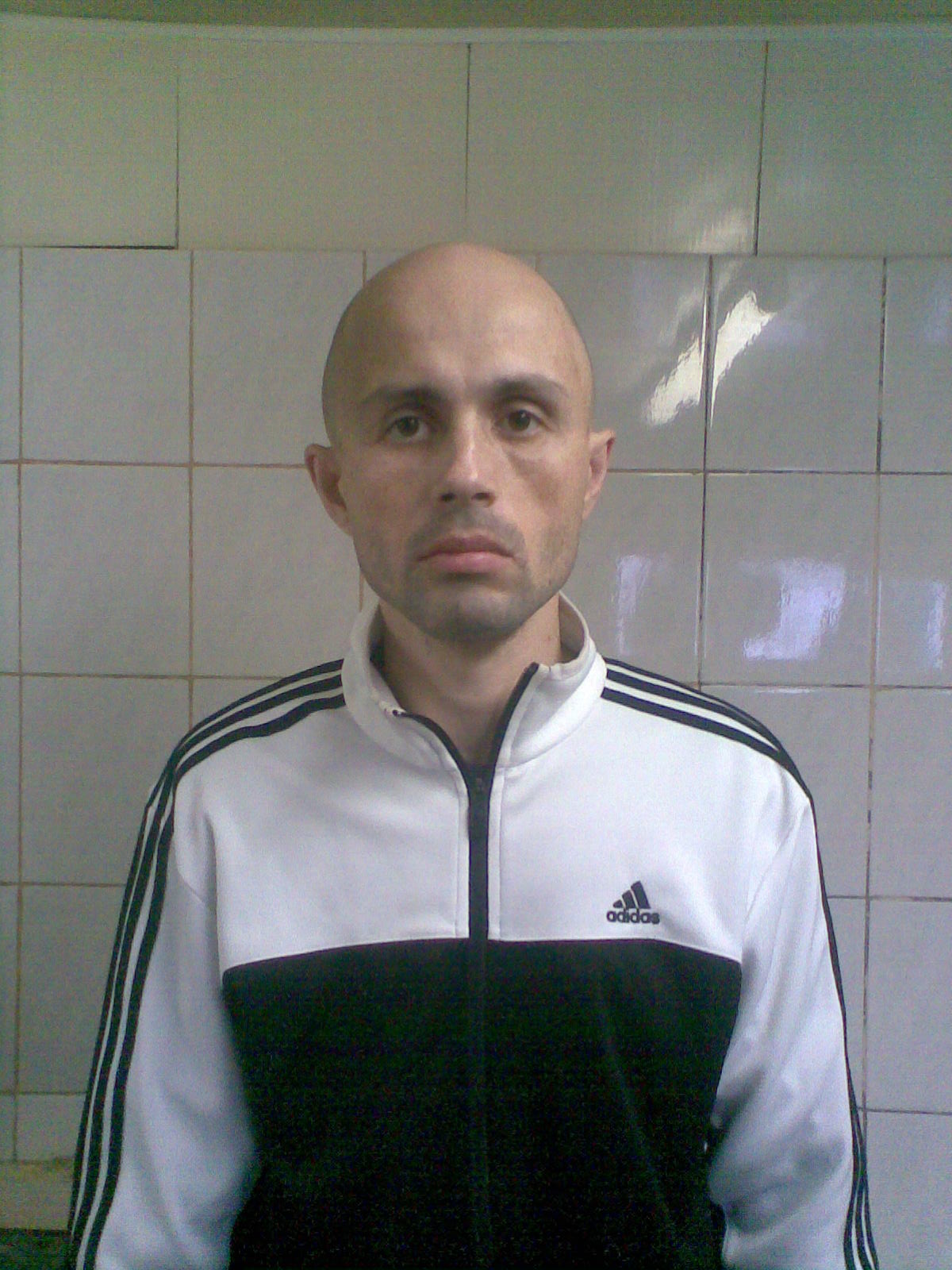 adidas