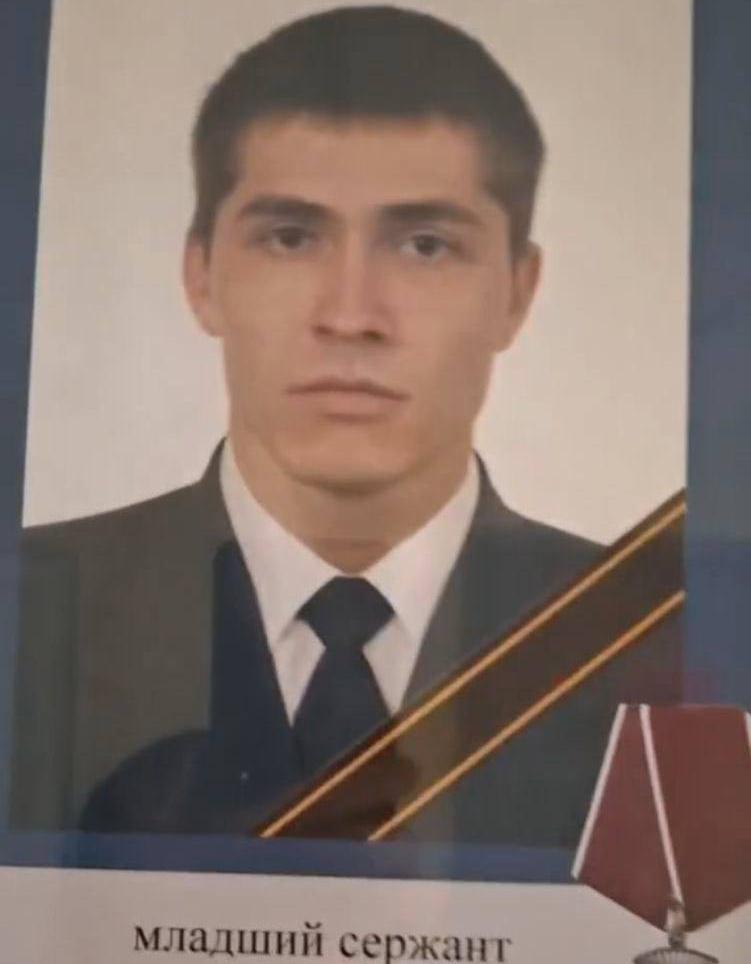 младший сержант