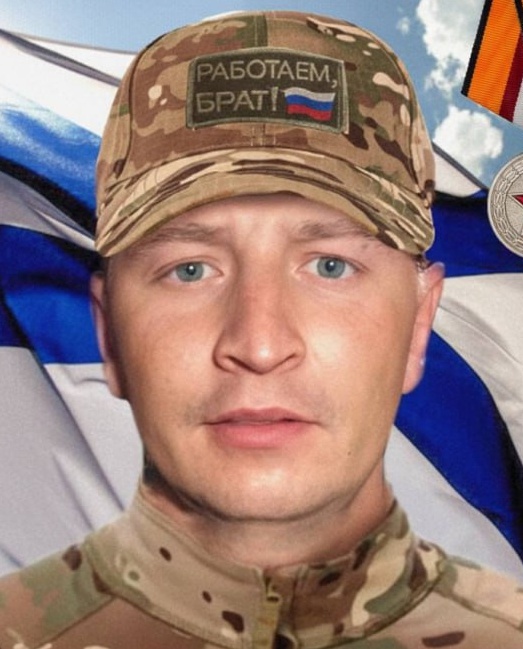 РАБОТАЕМ,
БРАТ!