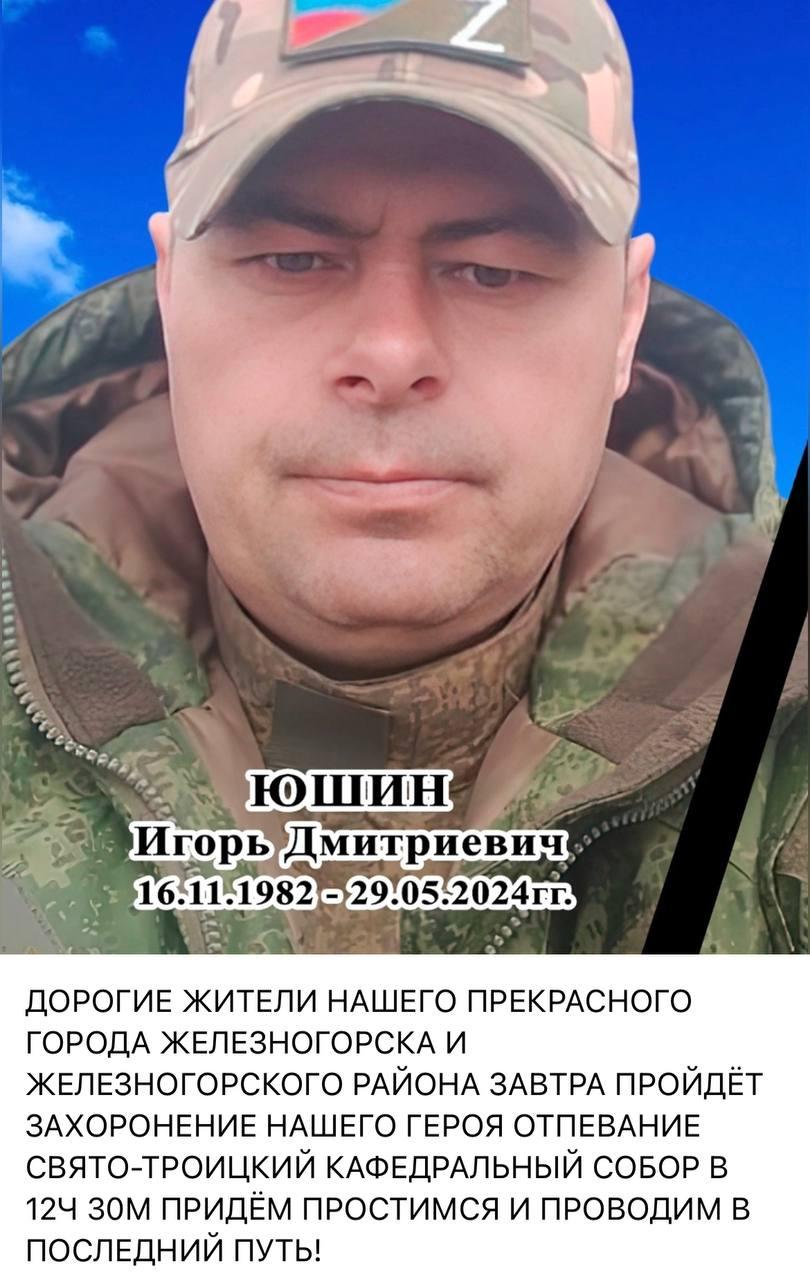 Z

ЮШИН
Игорь Дмитриевич
16.11.1982 - 29.05.2024гг.

ДОРОГИЕ ЖИТЕЛИ НАШЕГО ПРЕКРАСНОГО ГОРОДА ЖЕЛЕЗНОГОРСКА И ЖЕЛЕЗНОГОРСКОГО РАЙОНА ЗАВТРА ПРОЙДЁТ ЗАХОРОНЕНИЕ НАШЕГО ГЕРОЯ ОТПЕВАНИЕ СВЯТО-ТРОИЦКИЙ КАФЕДРАЛЬНЫЙ СОБОР В 12Ч 30М ПРИДЁМ ПРОСТИМСЯ И ПРОВОДИМ В ПОСЛЕДНИЙ ПУТЬ!