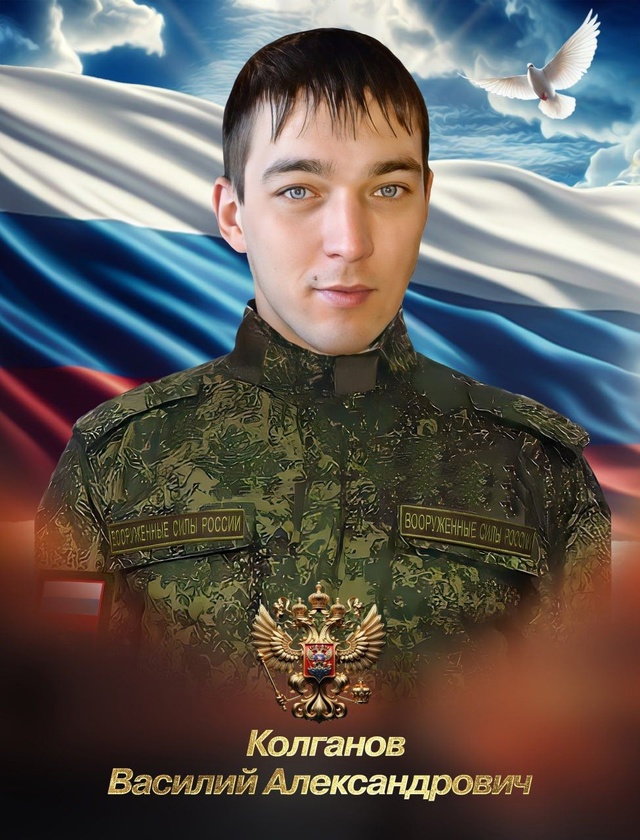 ВООРУЖЕННЫЕ СИЛЫ РОССИИ
ВООРУЖЕННЫЕ СИЛЫ РОССИИ

Колганов
Василий Александрович