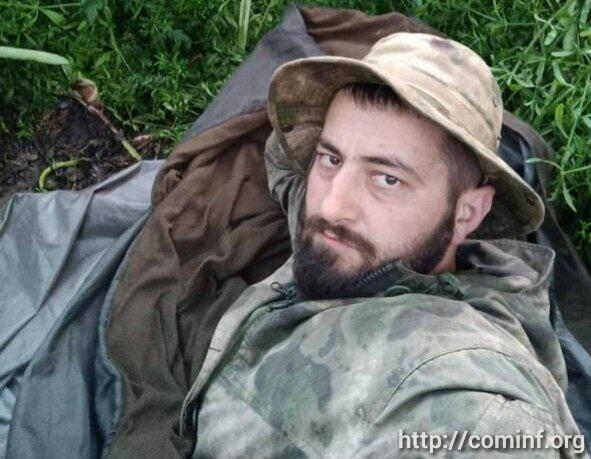 http://cominf.org