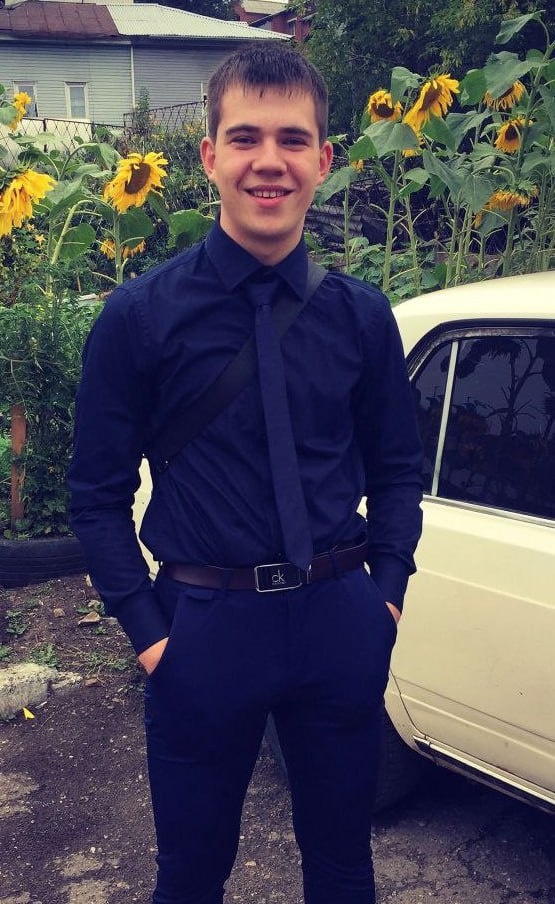 ck