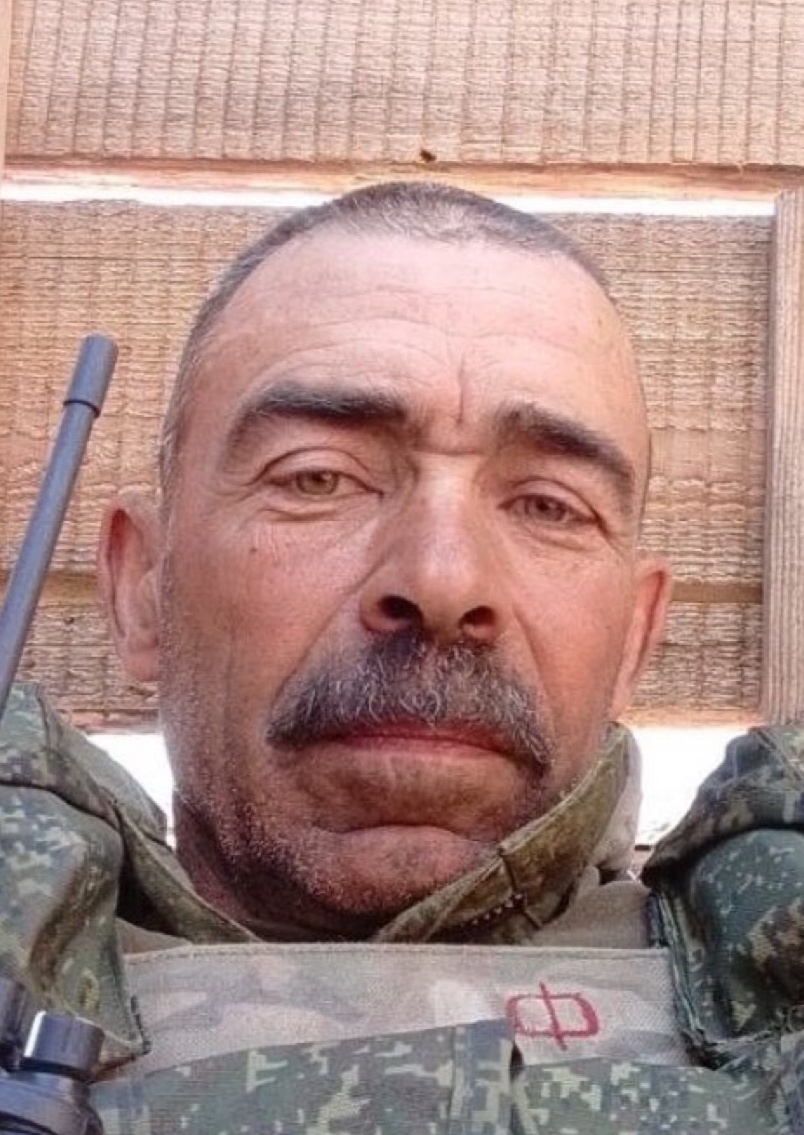 Ф