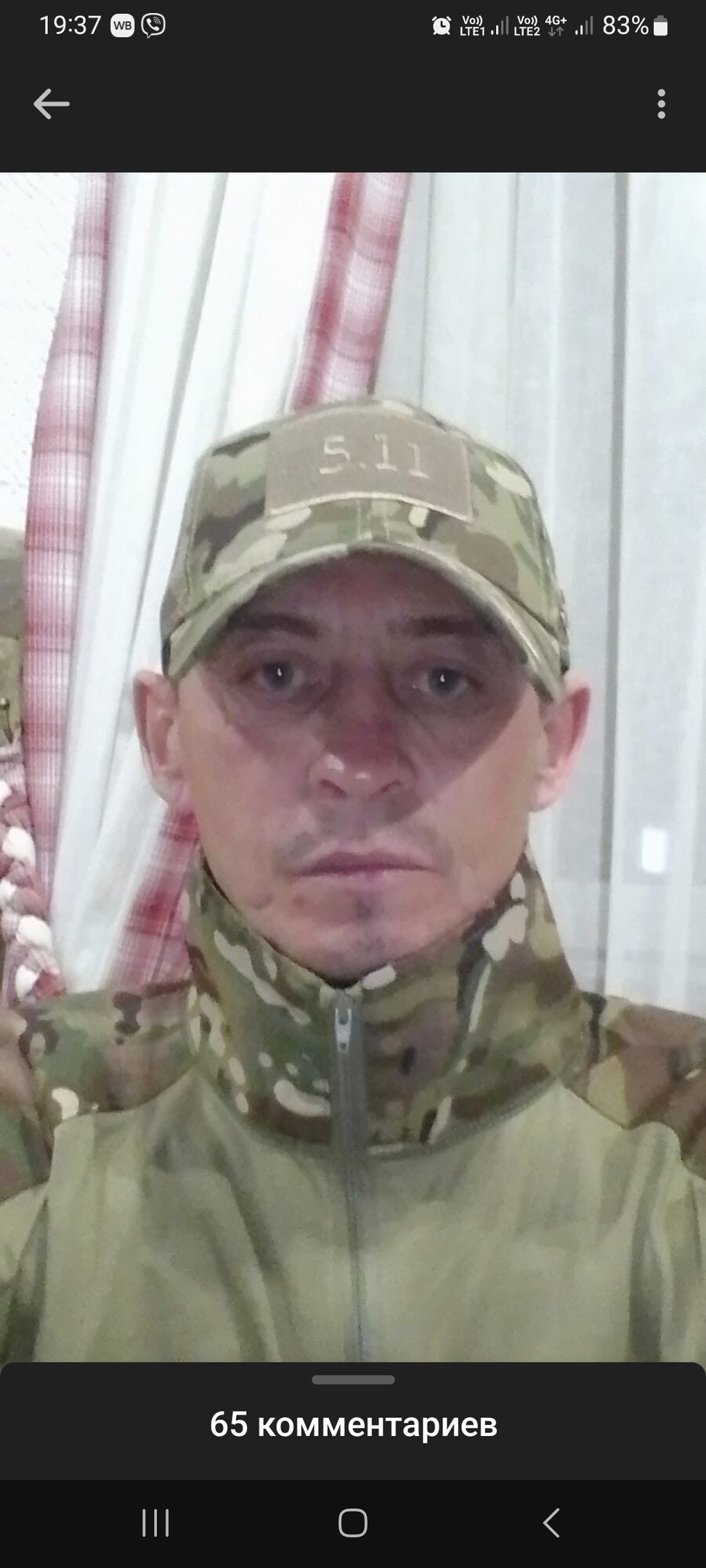 19:37 WB Vo)) LTE1 Vo)) LTE2 4G+ 83%

5.11

65 комментариев