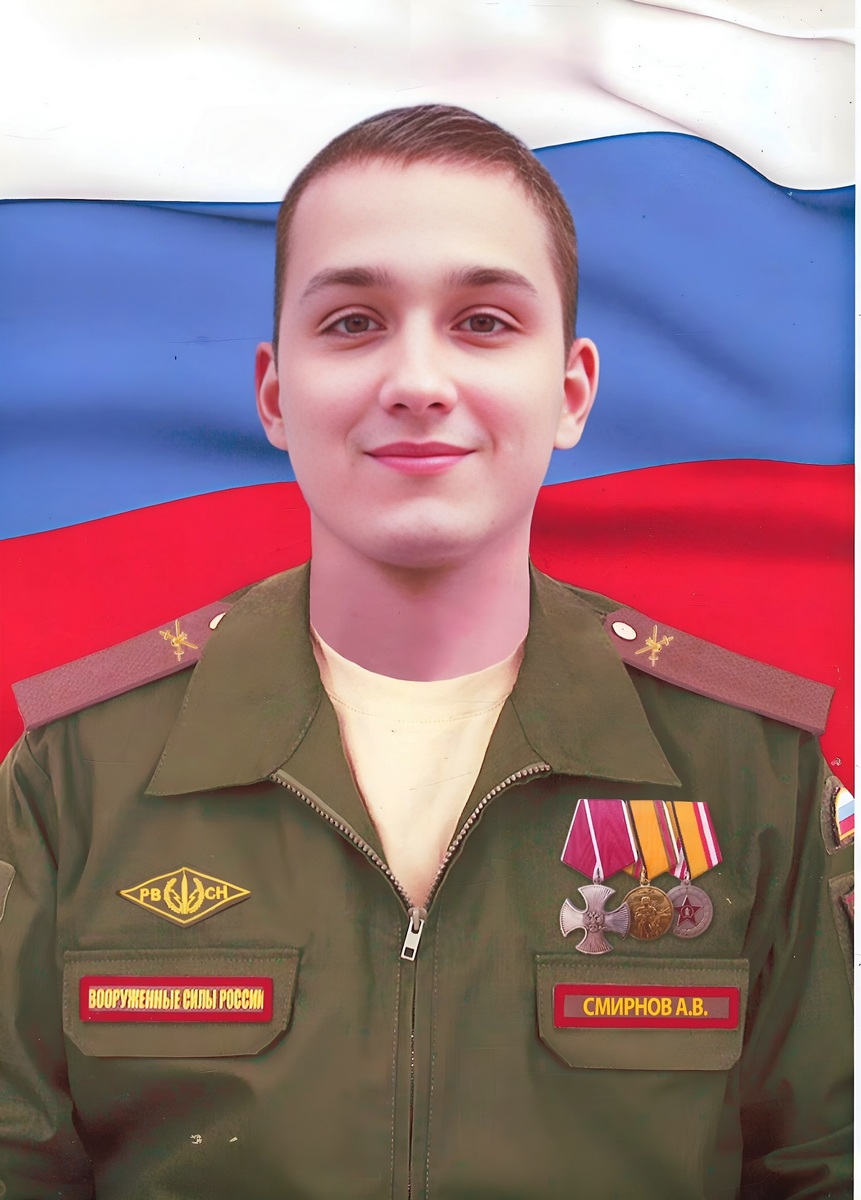 РВ СН

ВООРУЖЕННЫЕ СИЛЫ РОССИИ

СМИРНОВ А.В.