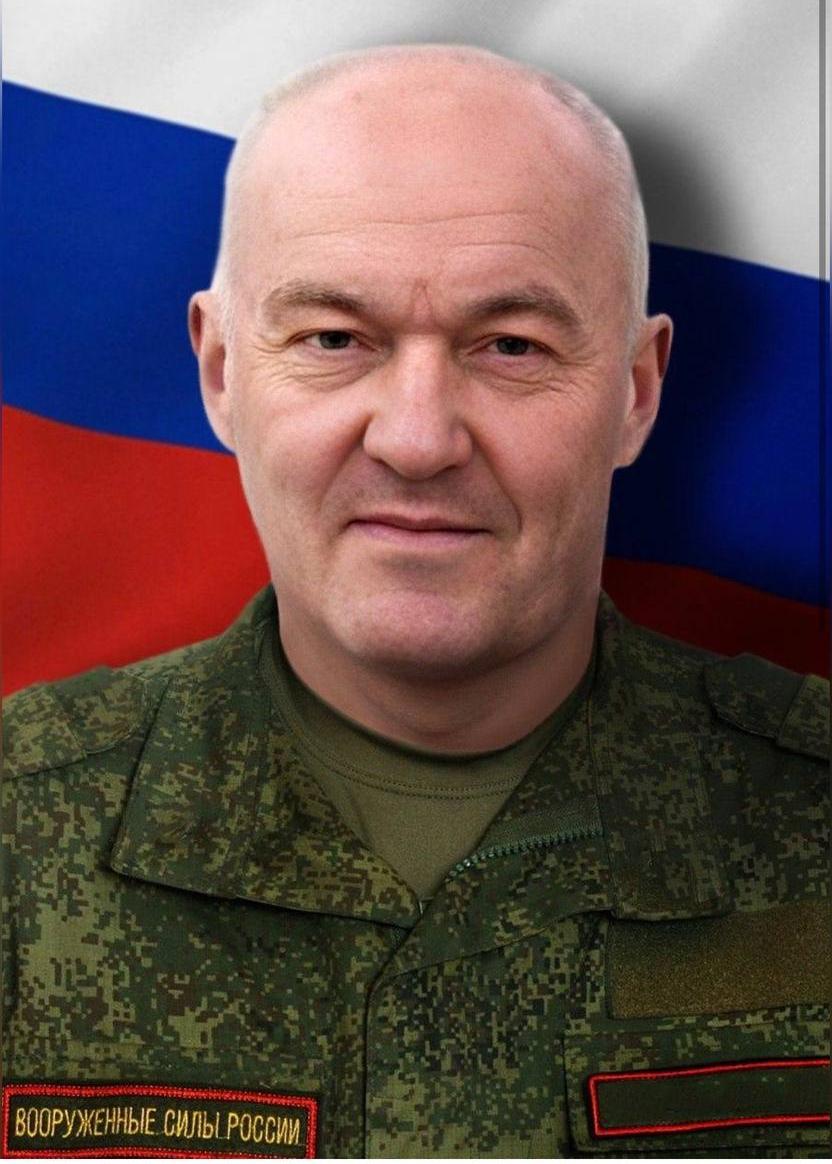 ВООРУЖЕННЫЕ СИЛЫ РОССИИ