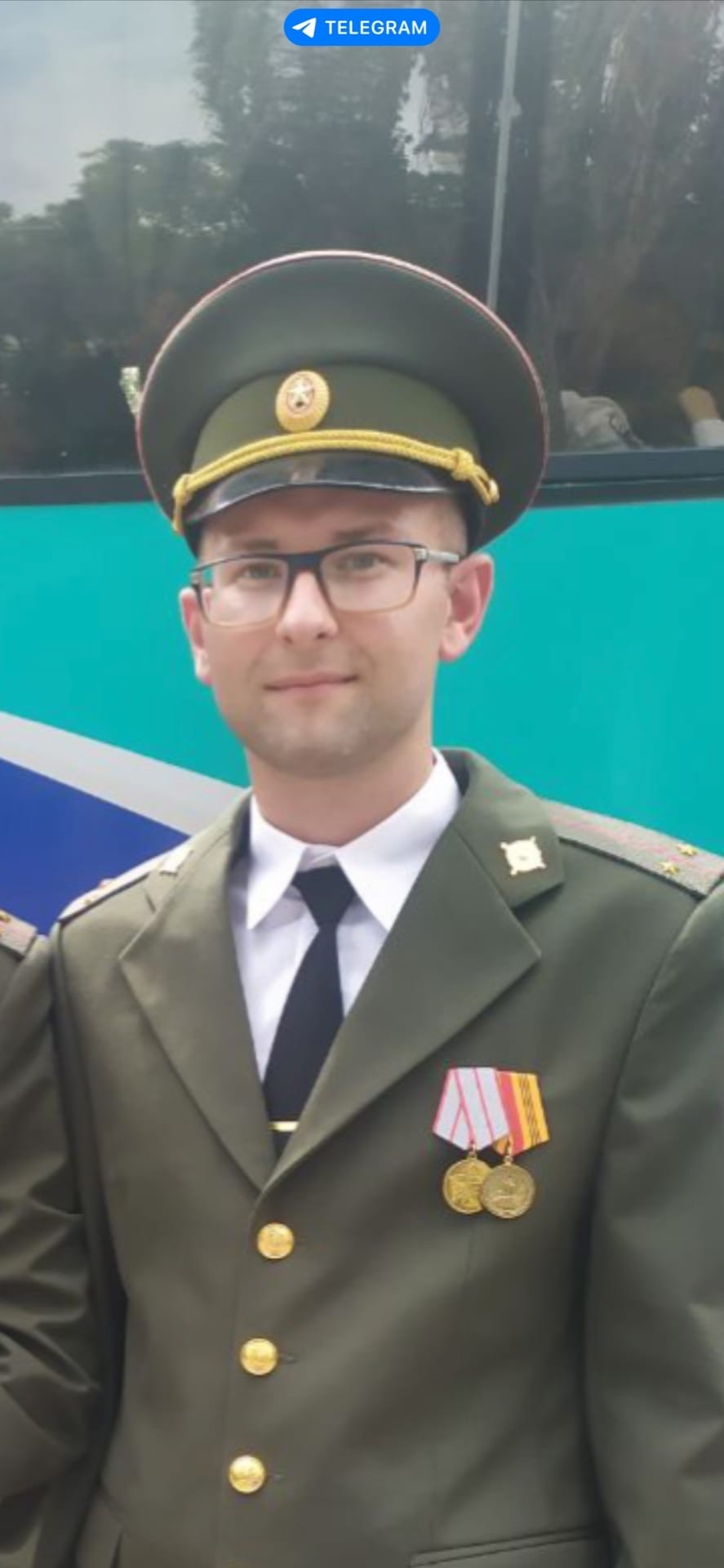 TELEGRAM