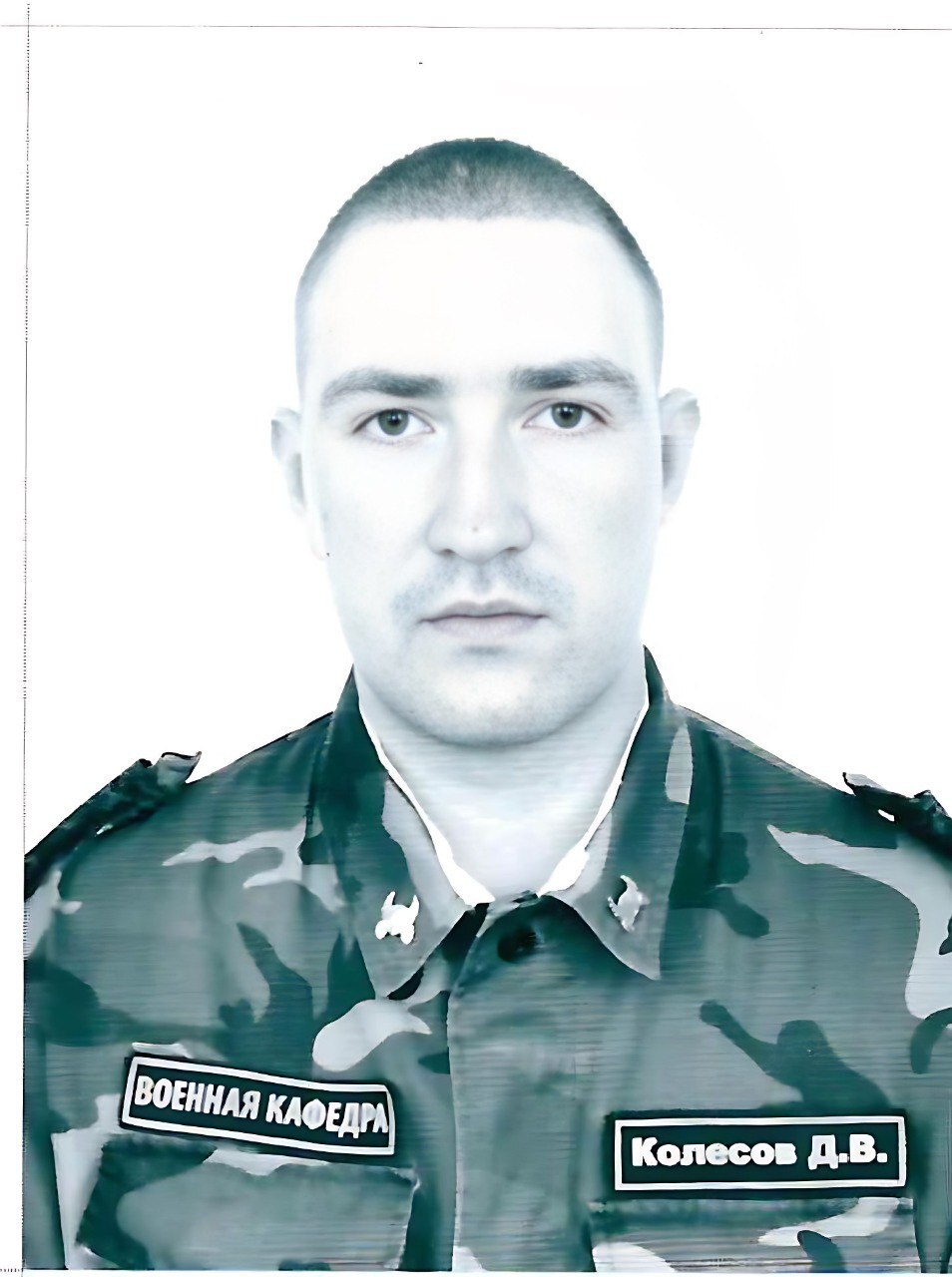 ВОЕННАЯ КАФЕДРА

Колесов Д.В.