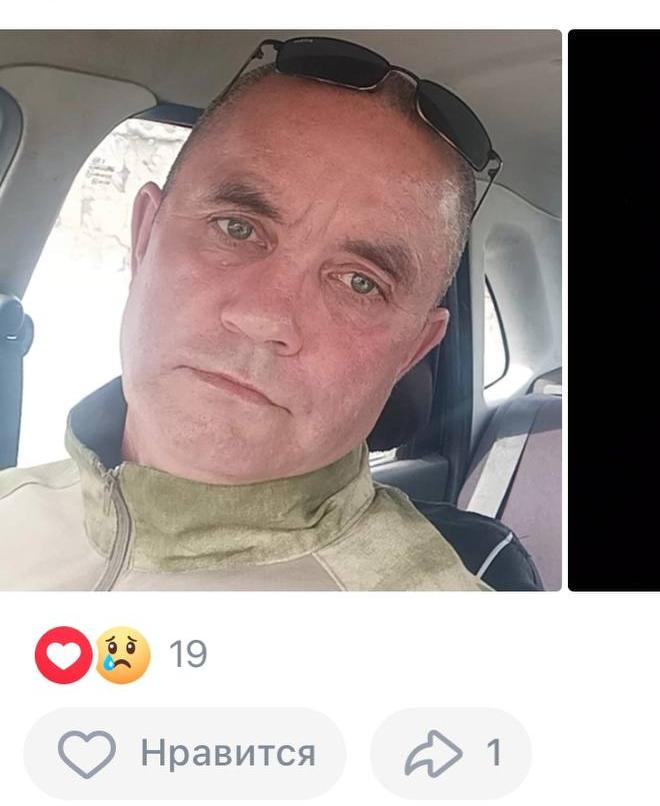 19

Нравится

1