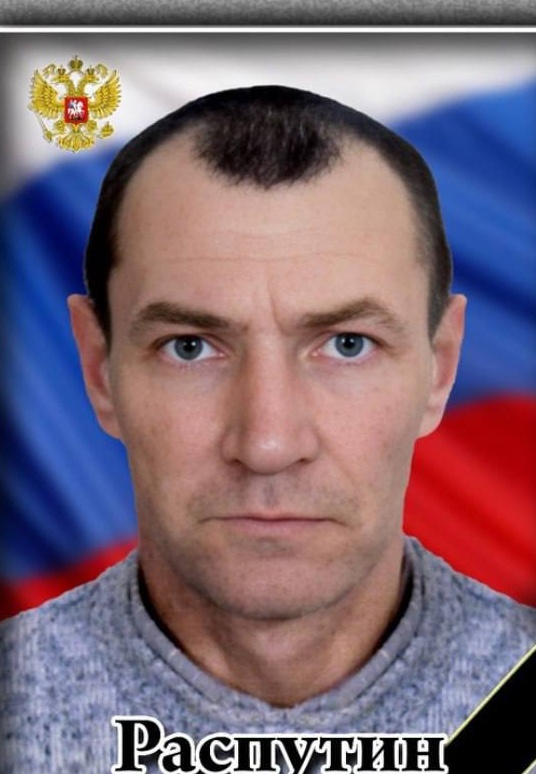 Распутин