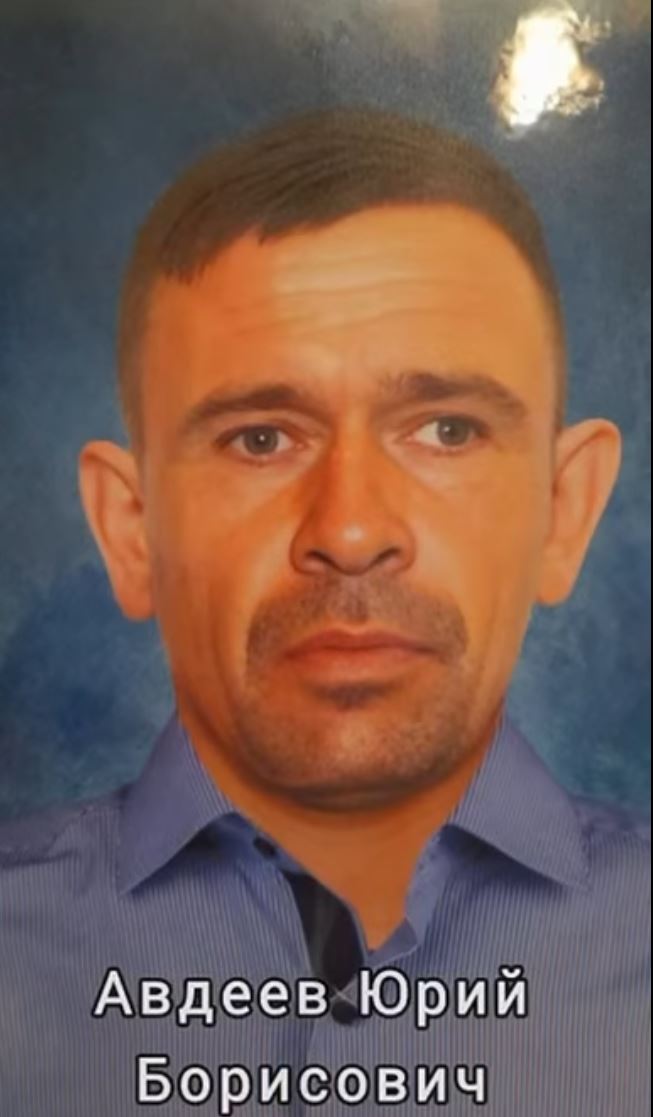 Авдеев Юрий
Борисович