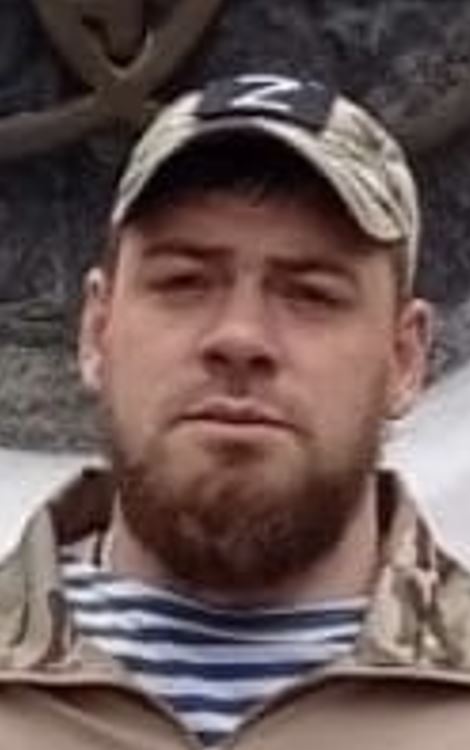 Z