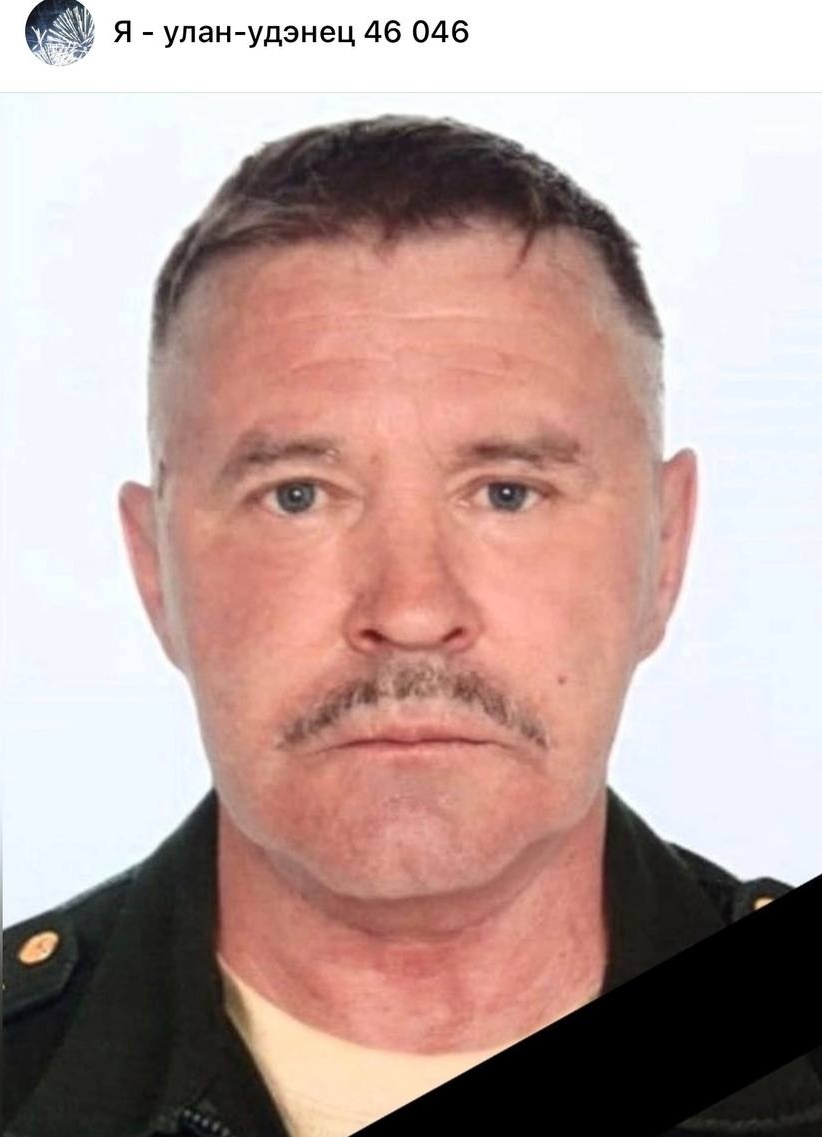 Я - улан-удэнец 46 046