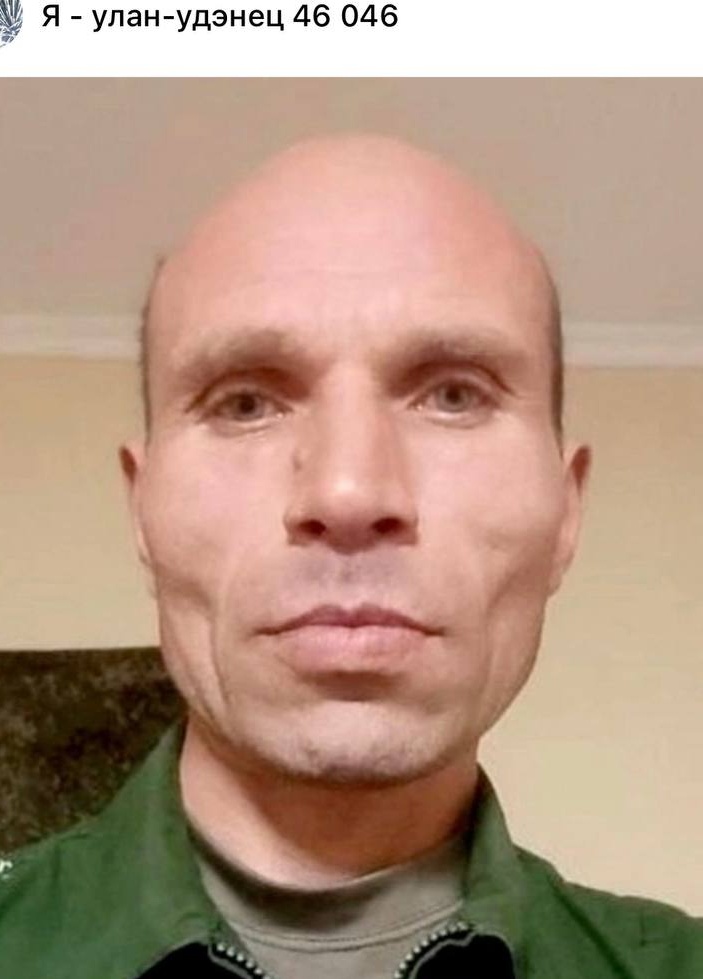 Я - улан-удэнец 46 046