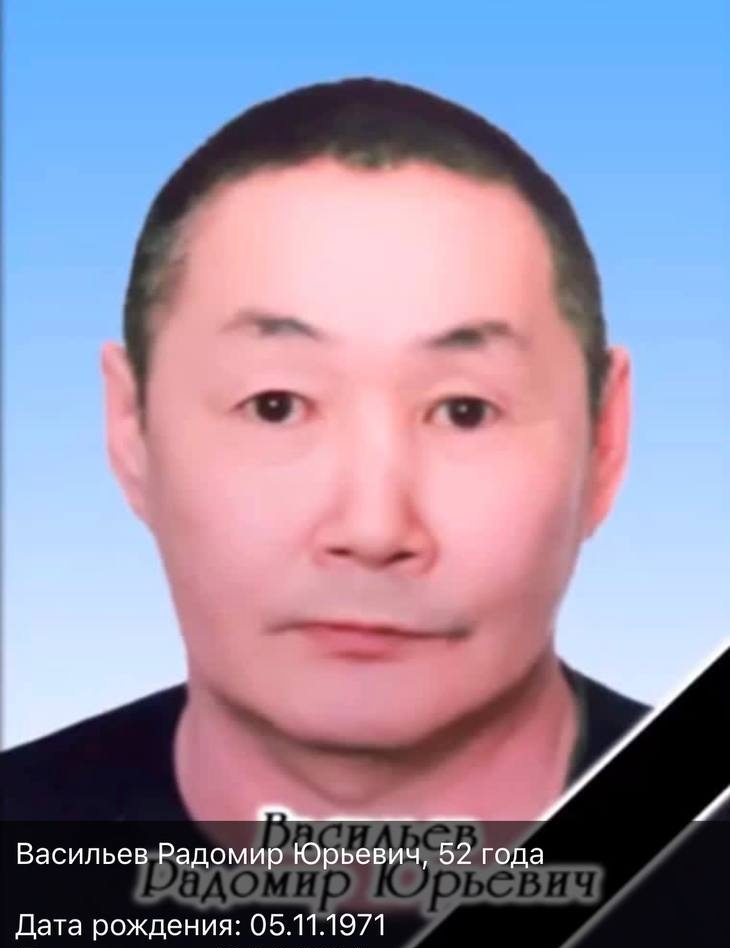 Васильев
Радомир Юрьевич

Васильев Радомир Юрьевич, 52 года

Дата рождения: 05.11.1971