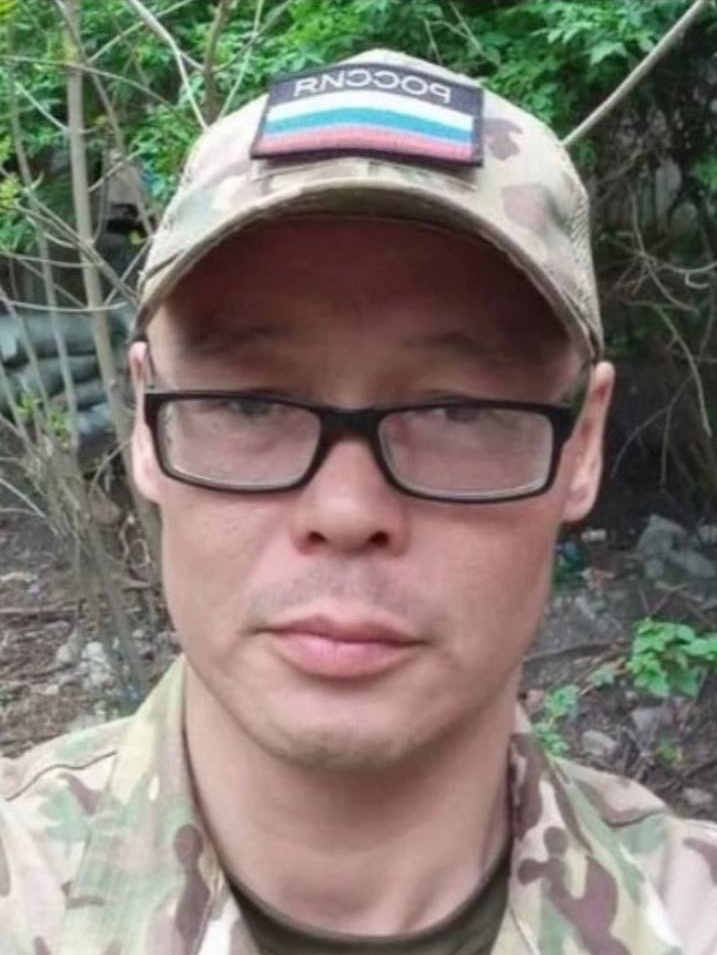 РОССИЯ