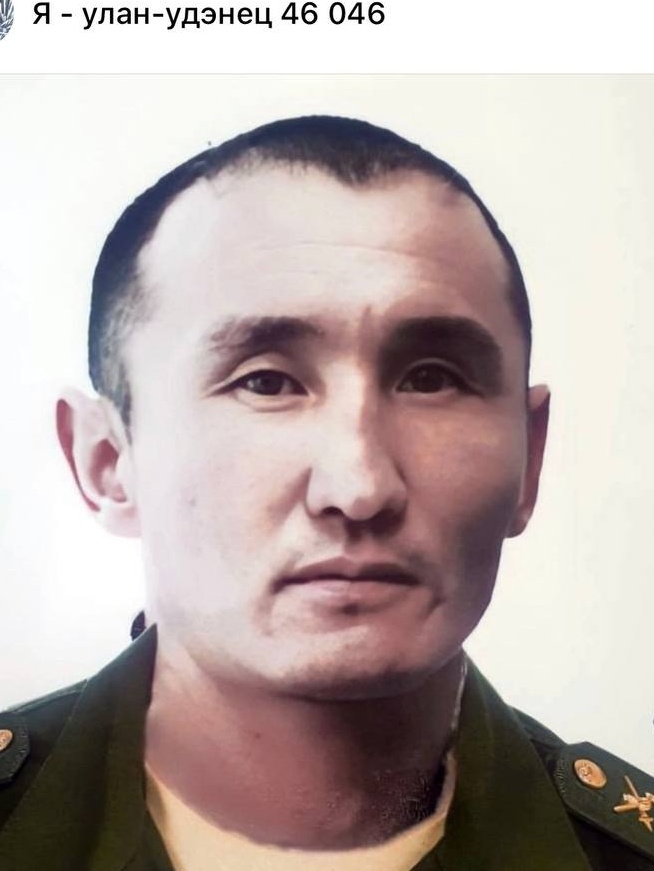 Я - улан-удэнец 46 046