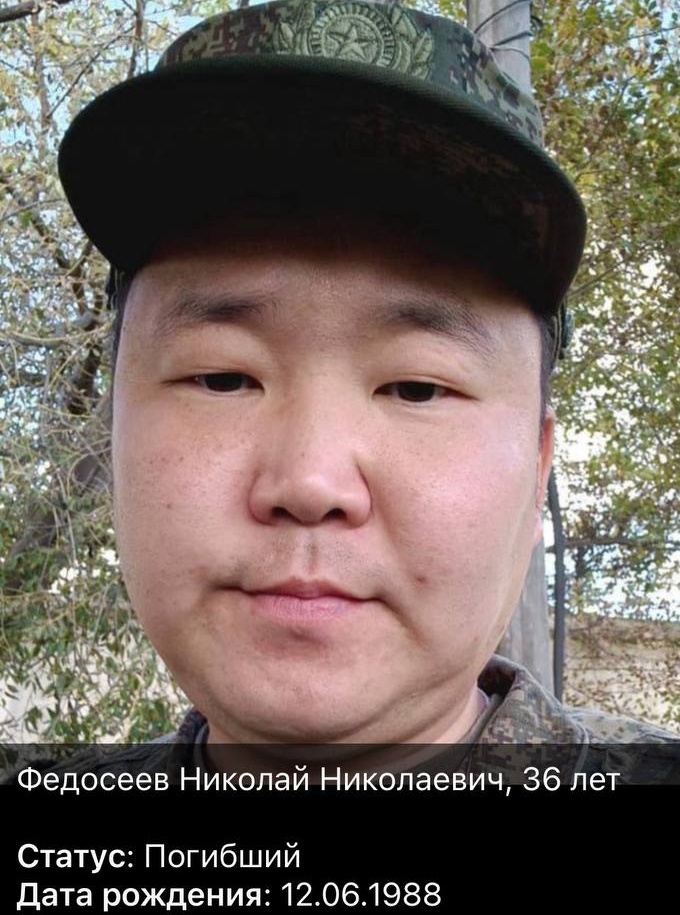 Федосеев Николай Николаевич, 36 лет

Статус: Погибший
Дата рождения: 12.06.1988