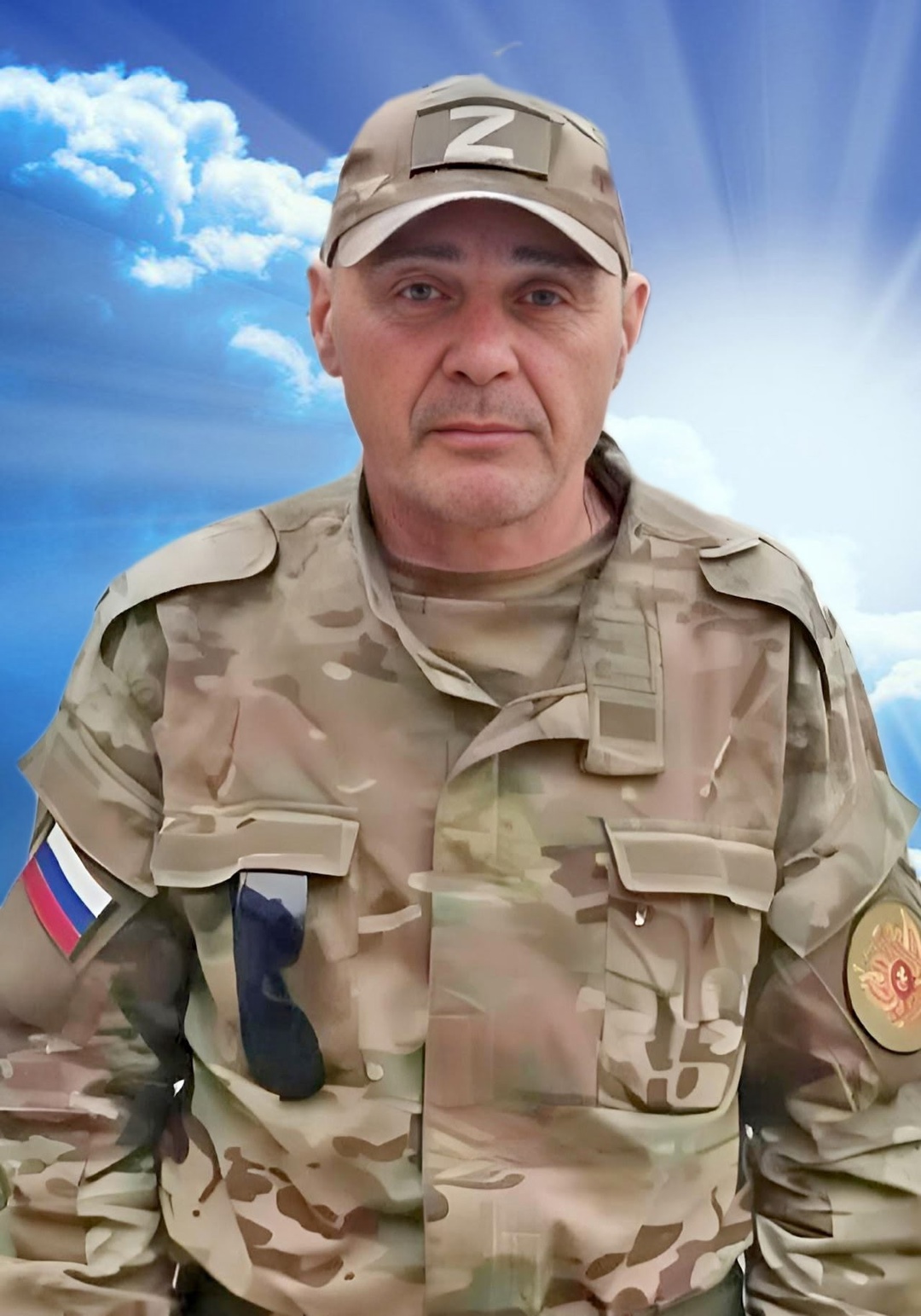 Z