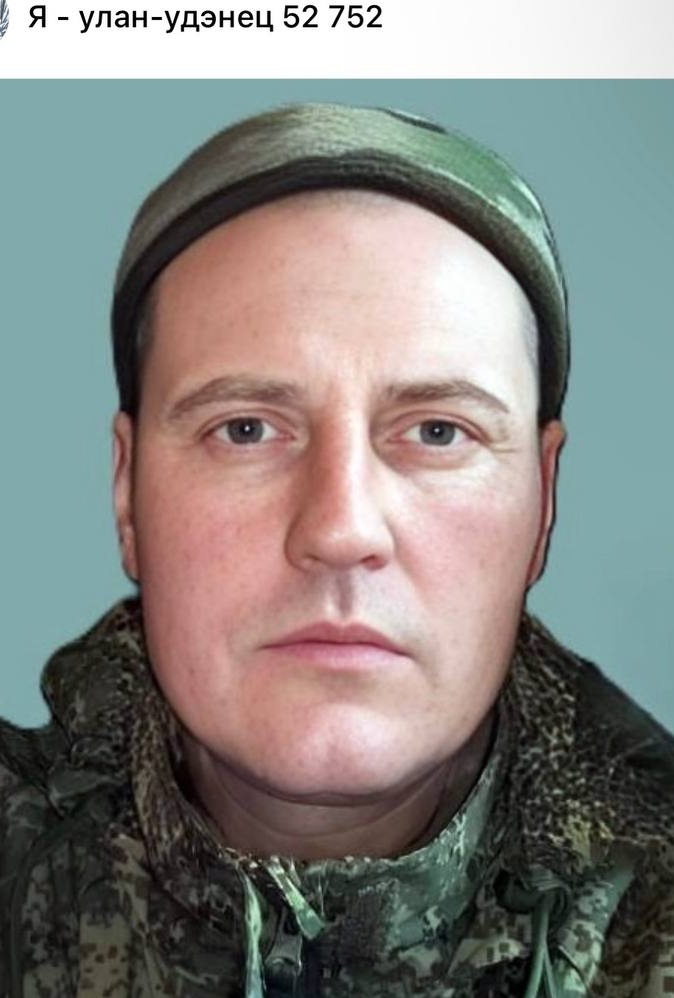 Я - улан-удэнец 52 752