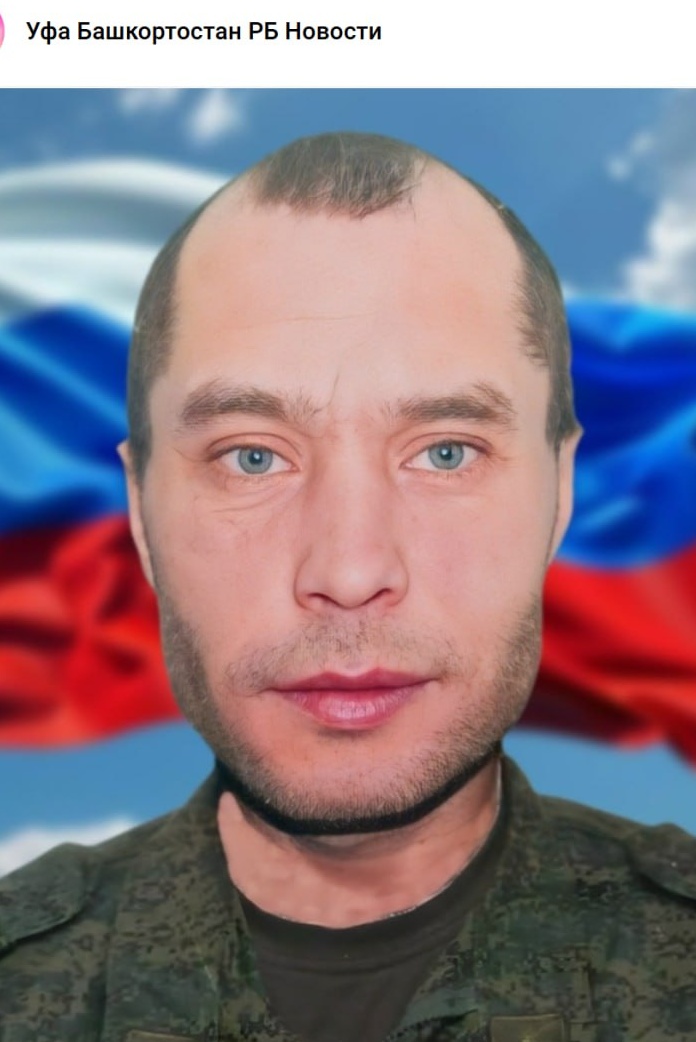 Уфа Башкортостан РБ Новости