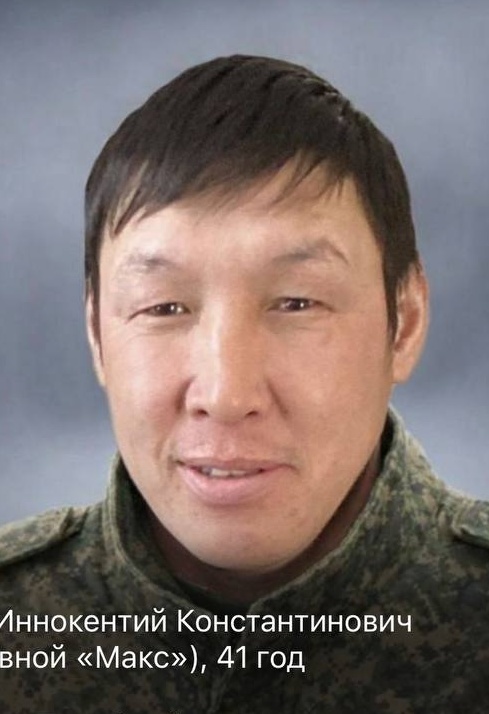 Иннокентий Константинович
вной «Макс»), 41 год