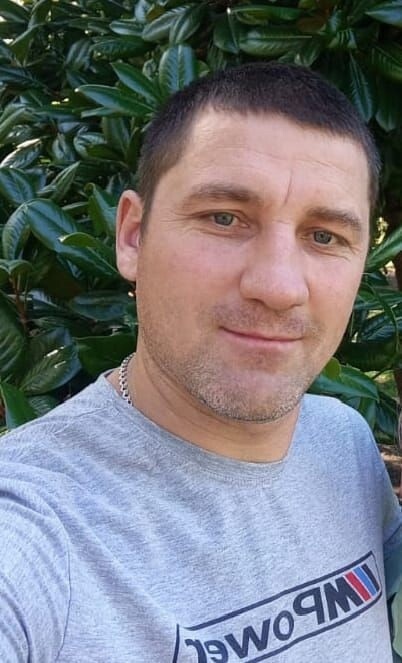 MPower