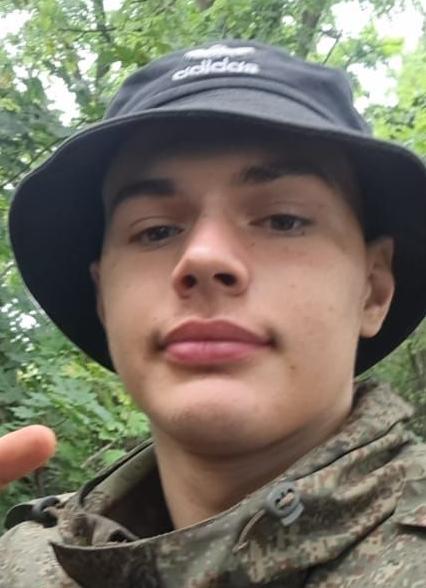 adidas