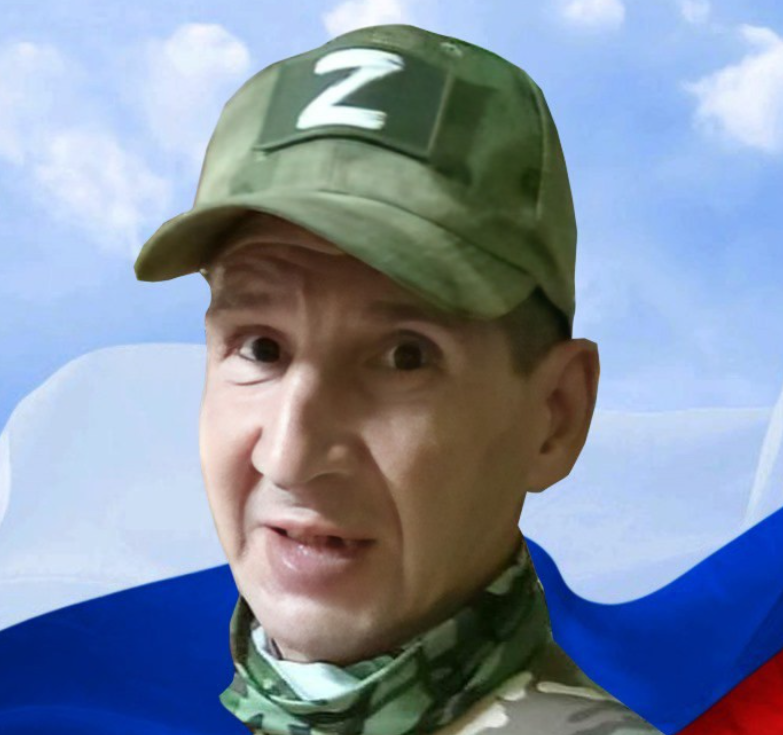 Z